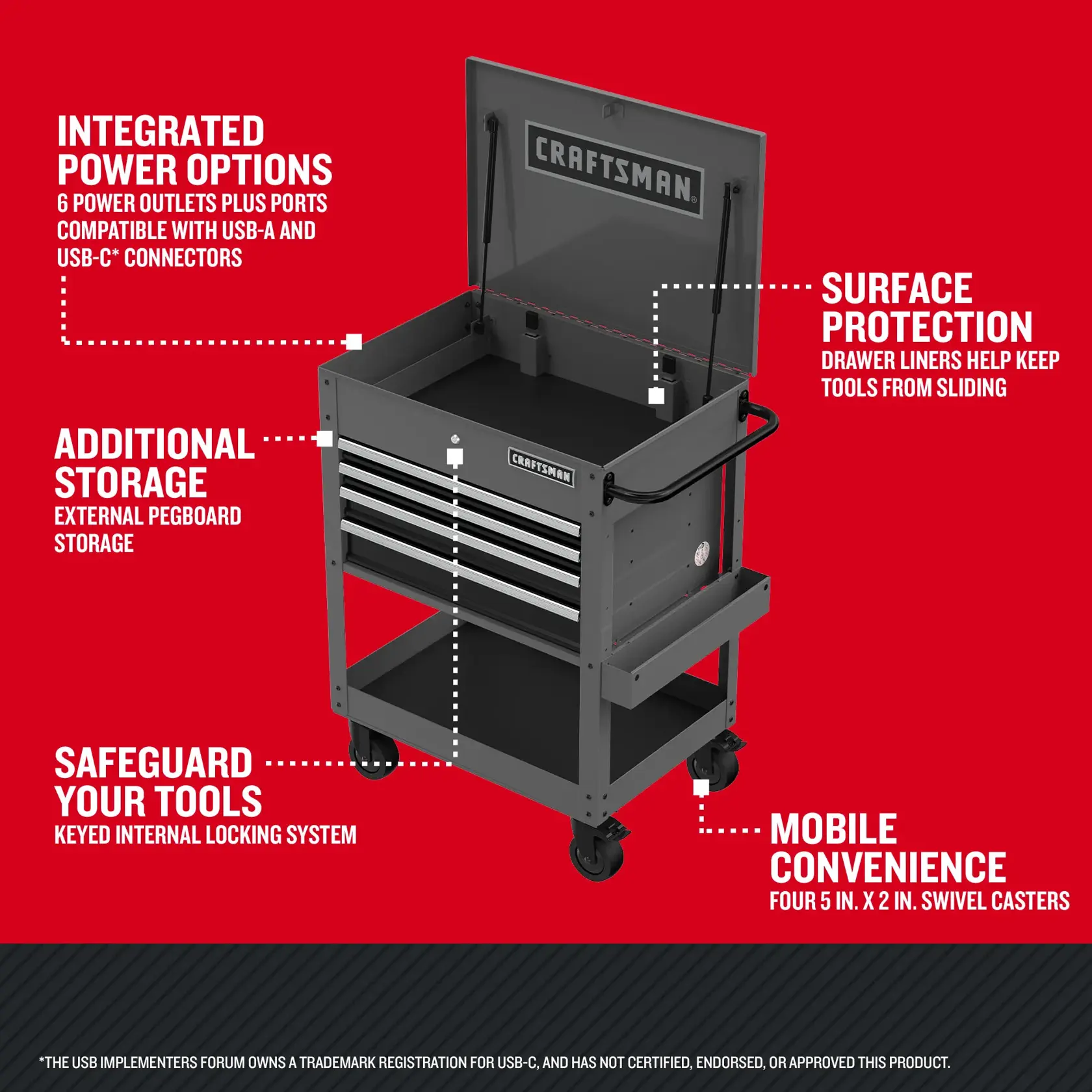 INTEGRATED POWER OPTIONS
6 POWER OUTLETS PLUS PORTS COMPATIBLE WITH USB-A AND USB-C* CONNECTORS

CRAFTSMAN®

SURFACE PROTECTION
DRAWER LINERS HELP KEEP TOOLS FROM SLIDING

ADDITIONAL STORAGE
EXTERNAL PEGBOARD STORAGE

CRAFTSMAN

SAFEGUARD YOUR TOOLS
KEYED INTERNAL LOCKING SYSTEM

MOBILE CONVENIENCE
FOUR 5 IN. X 2 IN. SWIVEL CASTERS

*THE USB IMPLEMENTERS FORUM OWNS A TRADEMARK REGISTRATION FOR USB-C, AND HAS NOT CERTIFIED, ENDORSED, OR APPROVED THIS PRODUCT.