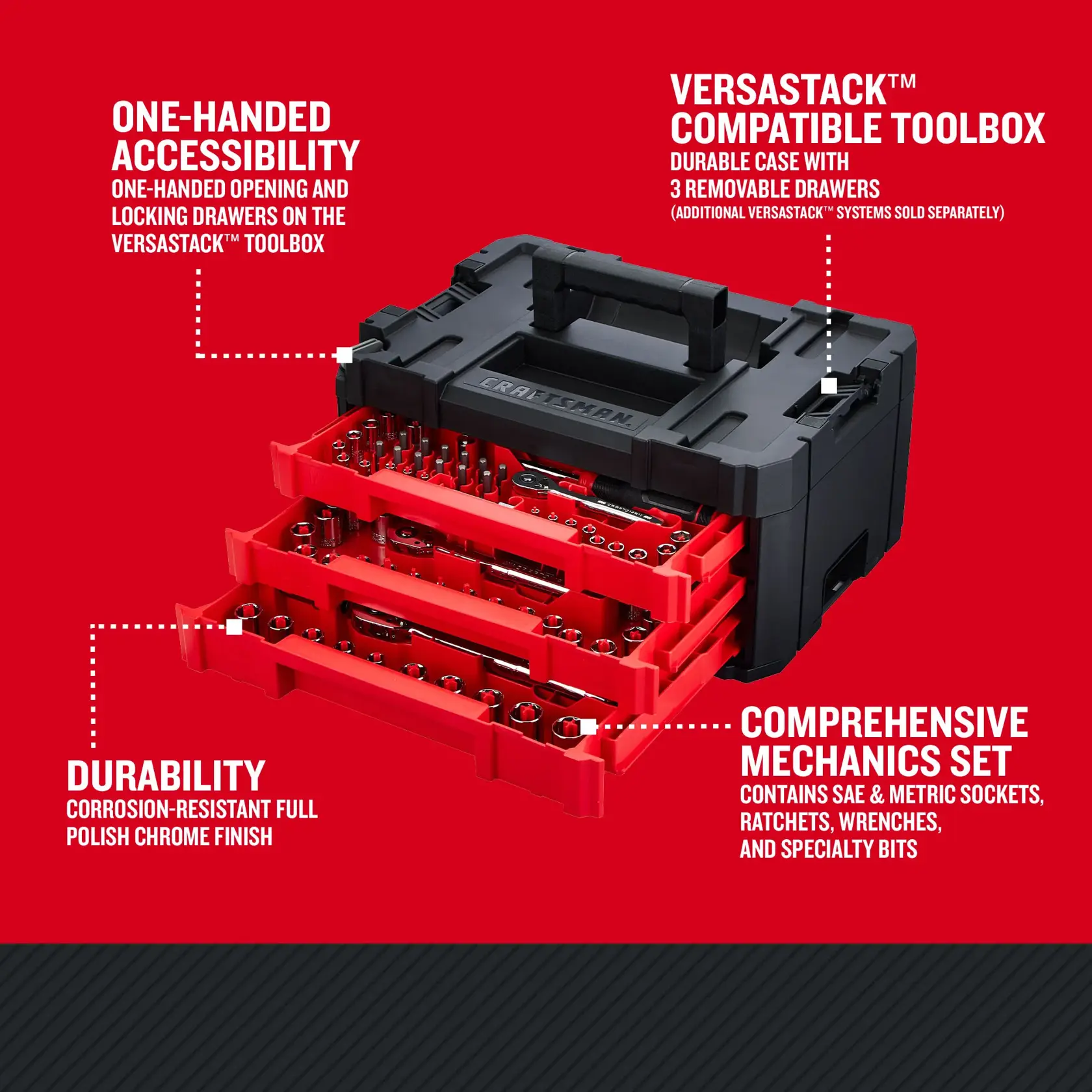 ONE-HANDED ACCESSIBILITY
ONE-HANDED OPENING AND LOCKING DRAWERS ON THE VERSASTACK™ TOOLBOX

VERSASTACK™ COMPATIBLE TOOLBOX
DURABLE CASE WITH 3 REMOVABLE DRAWERS
(ADDITIONAL VERSASTACK™ SYSTEMS SOLD SEPARATELY)

CRAFTSMAN

DURABILITY
CORROSION-RESISTANT FULL POLISH CHROME FINISH

COMPREHENSIVE MECHANICS SET
CONTAINS SAE & METRIC SOCKETS, RATCHETS, WRENCHES, AND SPECIALTY BITS