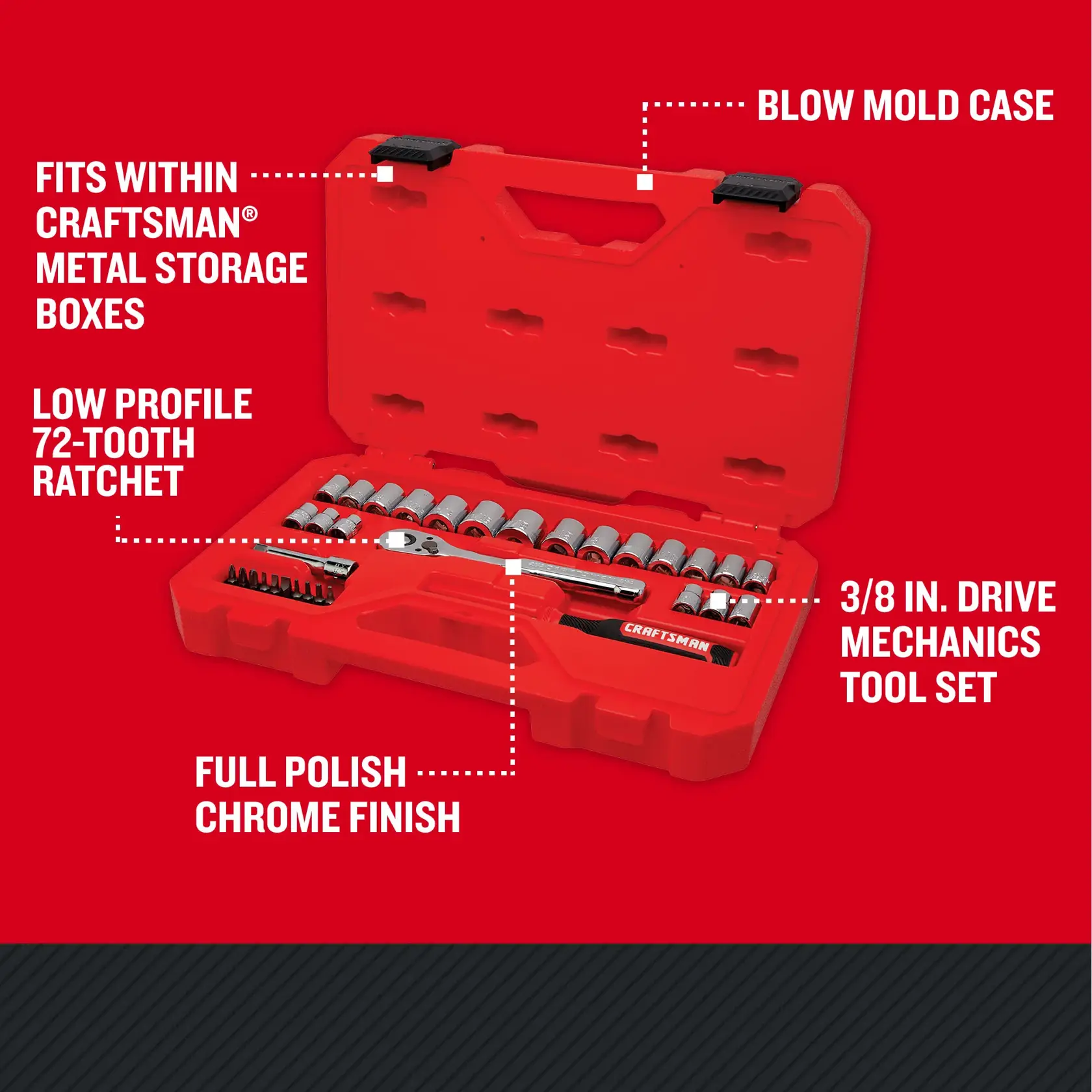 BLOW MOLD CASE

FITS WITHIN CRAFTSMAN® METAL STORAGE BOXES

LOW PROFILE 72-TOOTH RATCHET

CRAFTSMAN

3/8 IN. DRIVE MECHANICS TOOL SET

FULL POLISH CHROME FINISH