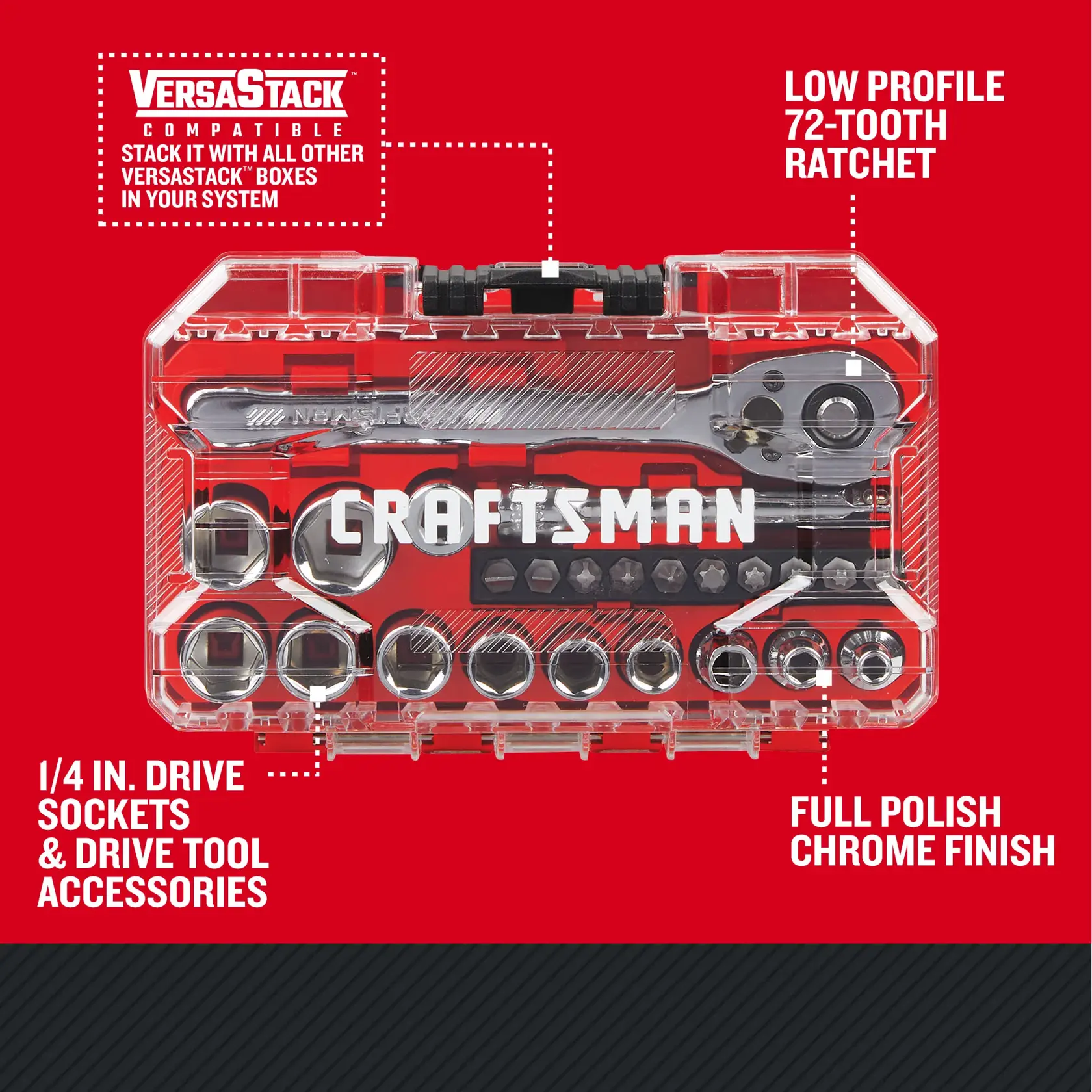 VERSASTACK™
COMPATIBLE
STACK IT WITH ALL OTHER VERSASTACK™ BOXES IN YOUR SYSTEM

LOW PROFILE 72-TOOTH RATCHET

CRAFTSMAN

CRAFTSMAN

1/4 IN. DRIVE SOCKETS & DRIVE TOOL ACCESSORIES

FULL POLISH CHROME FINISH